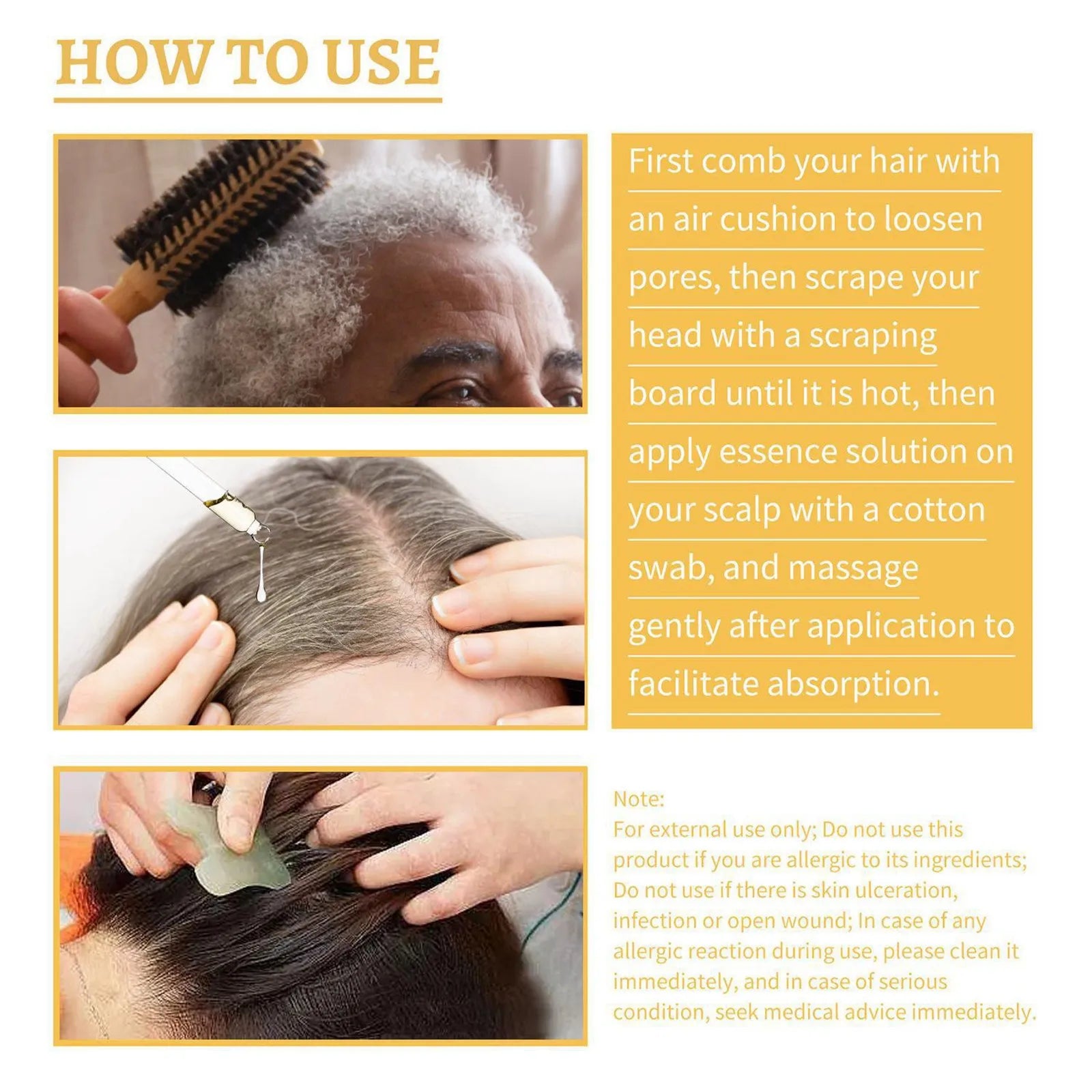 HOW TO USE

First comb your hair with an air cushion to loosen pores, then scrape your head with a scraping board until it is hot, then apply essence solution on your scalp with a cotton swab, and massage gently after application to facilitate absorption.

Note:
For external use only; Do not use this product if you are allergic to its ingredients; Do not use if there is skin ulceration, infection or open wound; In case of any allergic reaction during use, please clean it immediately, and in case of serious condition, seek medical advice immediately.